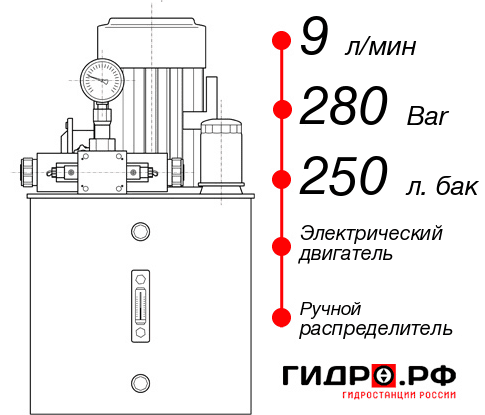 9 л/мин

280 Bar

250 л. бак

Электрический двигатель

Ручной распределитель

ГИДРО.РФ
ГИДРОСТАНЦИИ РОССИИ