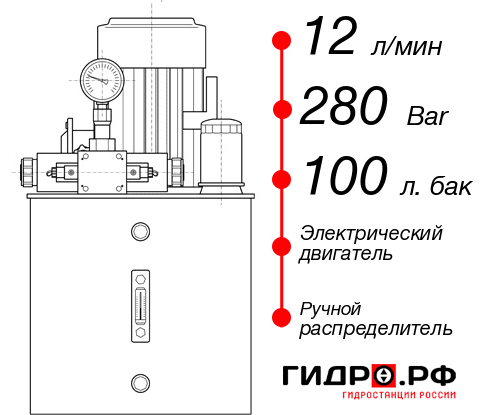 12 л/мин
280 Bar
100 л. бак
Электрический двигатель
Ручной распределитель
ГИДРО.РФ
ГИДРОСТАНЦИИ РОССИИ