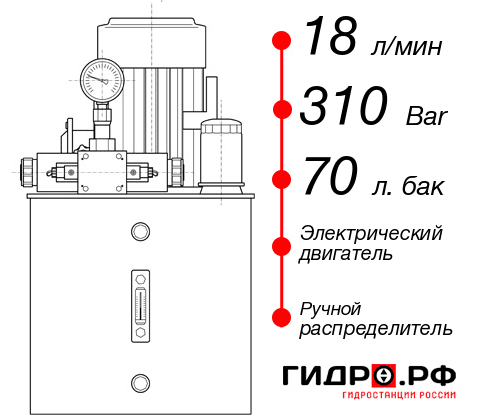 18 л/мин

310 Bar

70 л. бак

Электрический двигатель

Ручной распределитель

ГИДРО.РФ
ГИДРОСТАНЦИИ РОССИИ