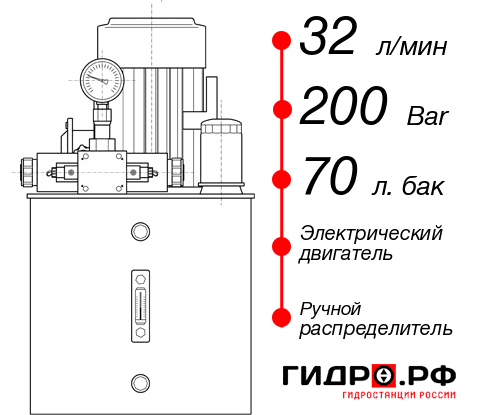 32 л/мин
200 Bar
70 л. бак
Электрический двигатель
Ручной распределитель
ГИДРО.РФ
ГИДРОСТАНЦИИ РОССИИ