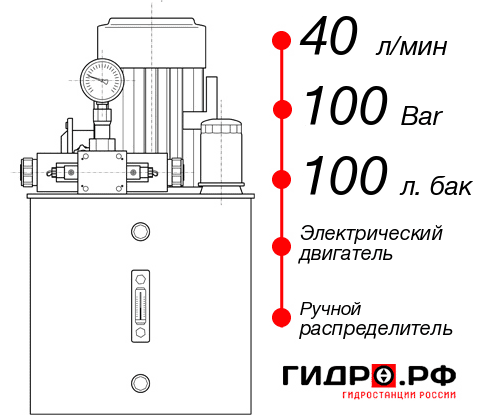 40 л/мин
100 Bar
100 л. бак
Электрический двигатель
Ручной распределитель
ГИДРО.РФ
ГИДРОСТАНЦИИ РОССИИ