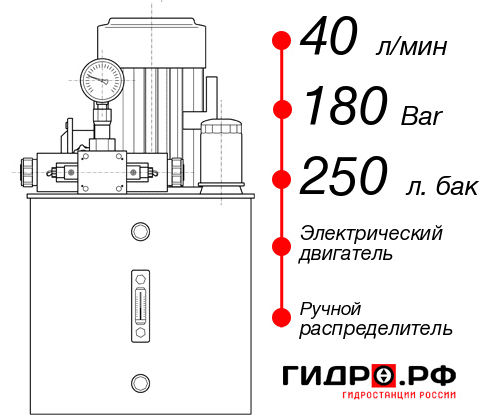 40 л/мин
180 Bar
250 л. бак
Электрический двигатель
Ручной распределитель
ГИДРО.РФ
ГИДРОСТАНЦИИ РОССИИ