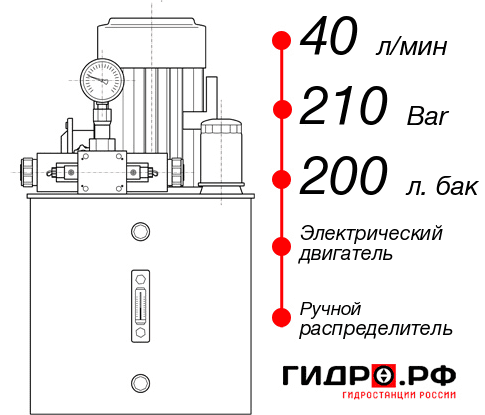 40 л/мин

210 Bar

200 л. бак

Электрический двигатель

Ручной распределитель

ГИДРО.РФ
ГИДРОСТАНЦИИ РОССИИ