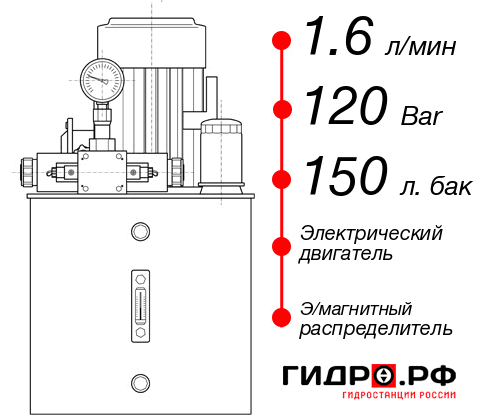 1.6 л/мин
120 Bar
150 л. бак
Электрический двигатель
Э/магнитный распределитель
ГИДРО.РФ
ГИДРОСТАНЦИИ РОССИИ