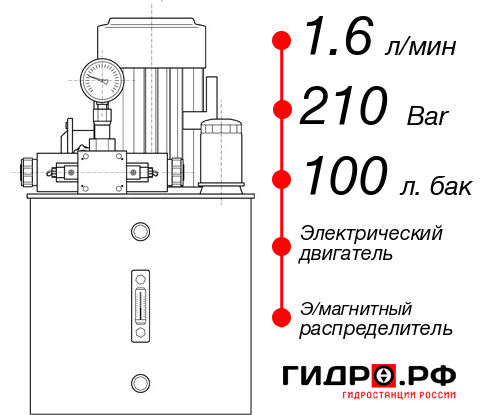 1.6 л/мин

210 Bar

100 л. бак

Электрический двигатель

Э/магнитный распределитель

ГИДРО.РФ

ГИДРОСТАНЦИИ РОССИИ