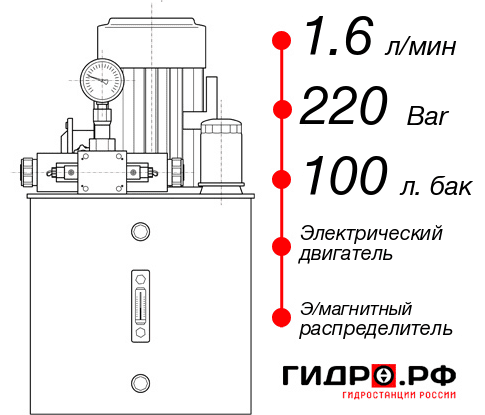 1.6 л/мин
220 Bar
100 л. бак
Электрический двигатель
Э/магнитный распределитель
ГИДРО.РФ
ГИДРОСТАНЦИИ РОССИИ