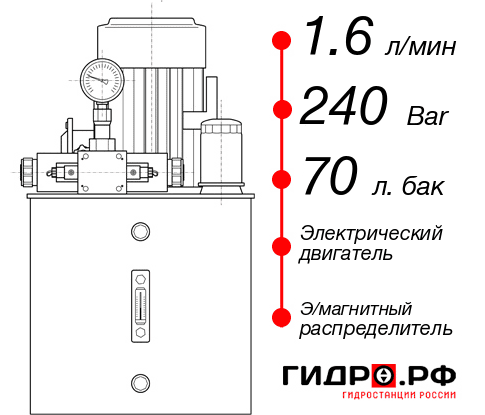 1.6 л/мин

240 Bar

70 л. бак

Электрический двигатель

Э/магнитный распределитель

ГИДРО.РФ

ГИДРОСТАНЦИИ РОССИИ