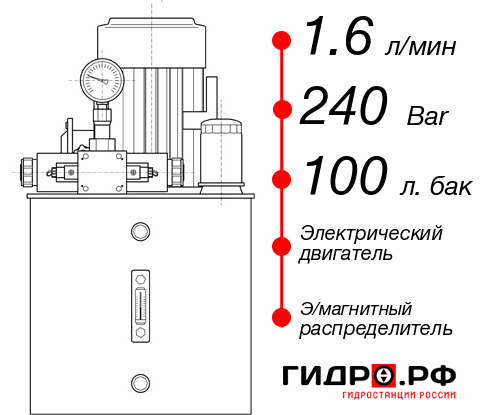 1.6 л/мин
240 Bar
100 л. бак
Электрический двигатель
Э/магнитный распределитель
ГИДРО.РФ
ГИДРОСТАНЦИИ РОССИИ