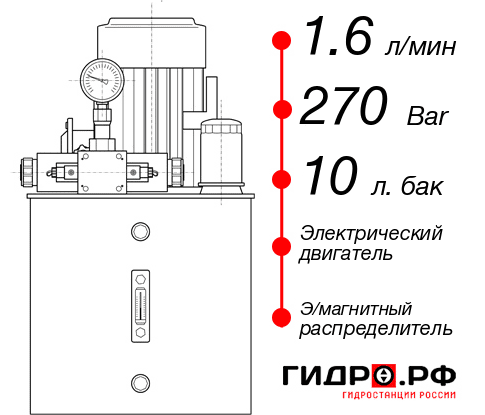 1.6 л/мин

270 Bar

10 л. бак

Электрический двигатель

Э/магнитный распределитель

ГИДРО.РФ

ГИДРОСТАНЦИИ РОССИИ