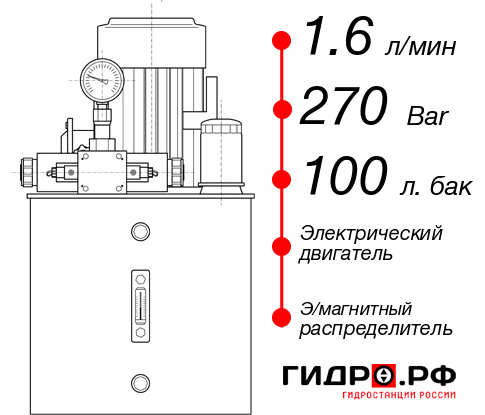 1.6 л/мин

270 Bar

100 л. бак

Электрический двигатель

Э/магнитный распределитель

ГИДРО.РФ

ГИДРОСТАНЦИИ РОССИИ