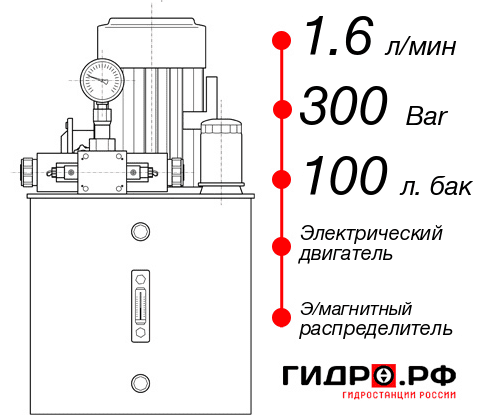 1.6 л/мин

300 Bar

100 л. бак

Электрический двигатель

Э/магнитный распределитель

ГИДРО.РФ

ГИДРОСТАНЦИИ РОССИИ