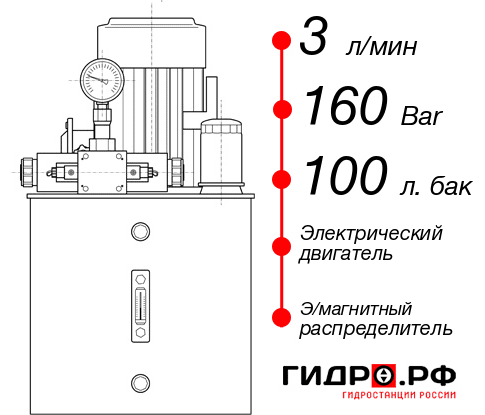 3 л/мин
160 Bar
100 л. бак
Электрический двигатель
Э/магнитный распределитель
ГИДРО.РФ
ГИДРОСТАНЦИИ РОССИИ