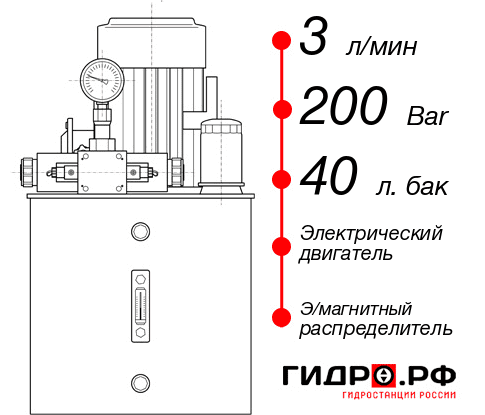 3 л/мин

200 Bar

40 л. бак

Электрический двигатель

Э/магнитный распределитель

ГИДРО.РФ
ГИДРОСТАНЦИИ РОССИИ