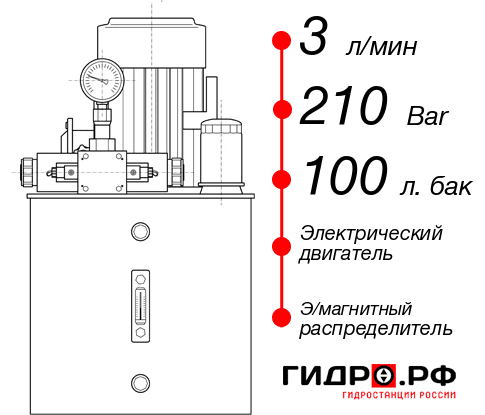 3 л/мин

210 Bar

100 л. бак

Электрический двигатель

Э/магнитный распределитель

ГИДРО.РФ
ГИДРОСТАНЦИИ РОССИИ