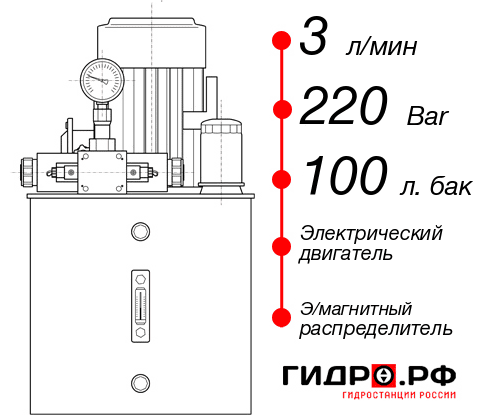 3 л/мин

220 Bar

100 л. бак

Электрический двигатель

Э/магнитный распределитель

ГИДРО.РФ
ГИДРОСТАНЦИИ РОССИИ