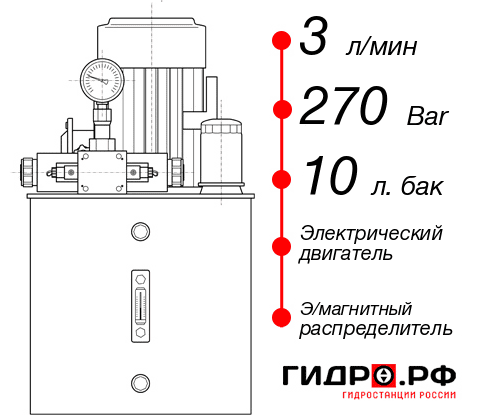 3 л/мин

270 Bar

10 л. бак

Электрический двигатель

Э/магнитный распределитель

ГИДРО.РФ
ГИДРОСТАНЦИИ РОССИИ