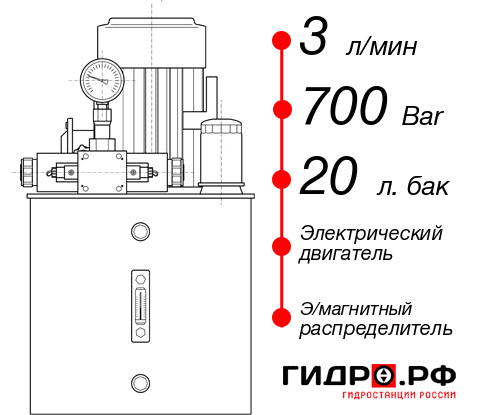 3 л/мин

700 Bar

20 л. бак

Электрический двигатель

Э/магнитный распределитель

ГИДРО.РФ
ГИДРОСТАНЦИИ РОССИИ