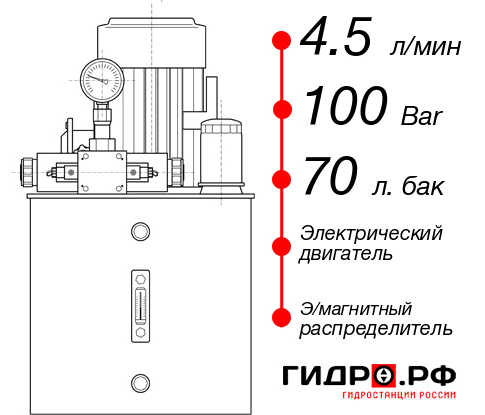 4.5 л/мин

100 Bar

70 л. бак

Электрический двигатель

Э/магнитный распределитель

ГИДРО.РФ
ГИДРОСТАНЦИИ РОССИИ