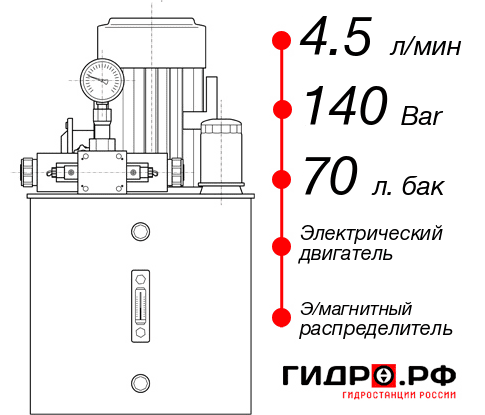 4.5 л/мин

140 Bar

70 л. бак

Электрический двигатель

Э/магнитный распределитель

ГИДРО.РФ
ГИДРОСТАНЦИИ РОССИИ