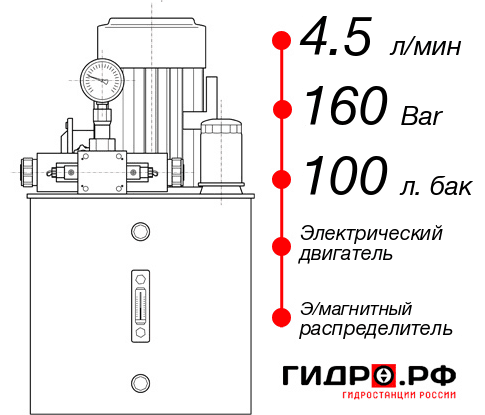 4.5 л/мин

160 Bar

100 л. бак

Электрический двигатель

Э/магнитный распределитель

ГИДРО.РФ
ГИДРОСТАНЦИИ РОССИИ