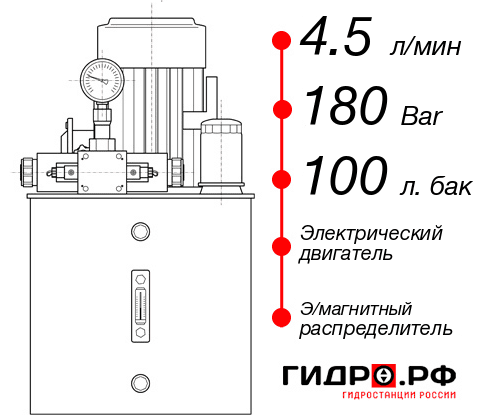 4.5 л/мин

180 Bar

100 л. бак

Электрический двигатель

Э/магнитный распределитель

ГИДРО.РФ
ГИДРОСТАНЦИИ РОССИИ