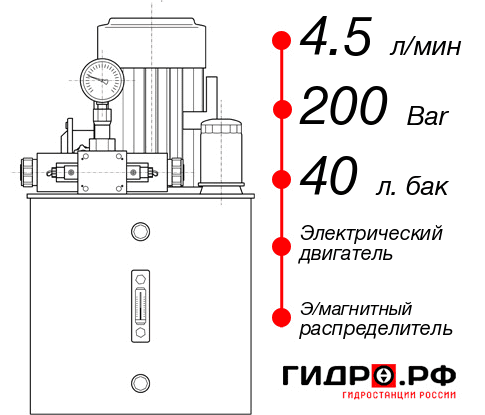 4.5 л/мин

200 Bar

40 л. бак

Электрический двигатель

Э/магнитный распределитель

ГИДРО.РФ
ГИДРОСТАНЦИИ РОССИИ