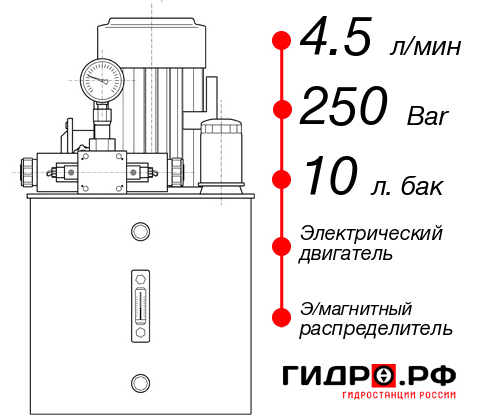 4.5 л/мин

250 Bar

10 л. бак

Электрический двигатель

Э/магнитный распределитель

ГИДРО.РФ
ГИДРОСТАНЦИИ РОССИИ