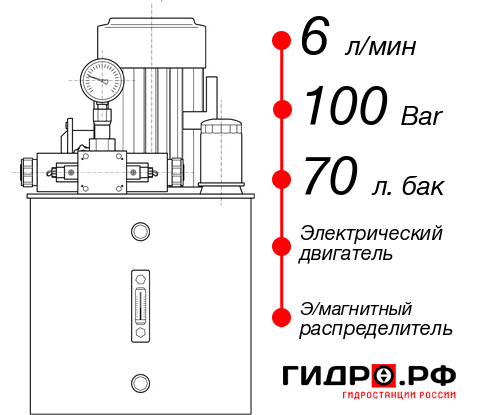 6 л/мин

100 Bar

70 л. бак

Электрический двигатель

Э/магнитный распределитель

ГИДРО.РФ

ГИДРОСТАНЦИИ РОССИИ