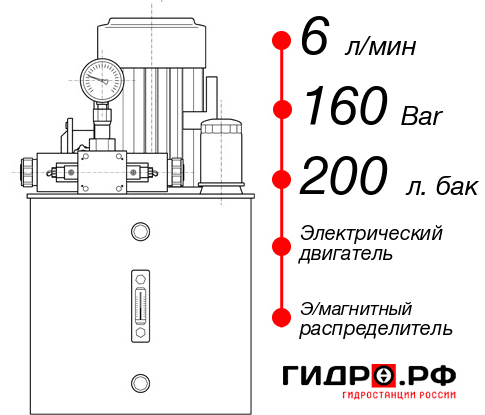 6 л/мин

160 Bar

200 л. бак

Электрический двигатель

Э/магнитный распределитель

ГИДРО.РФ
ГИДРОСТАНЦИИ РОССИИ