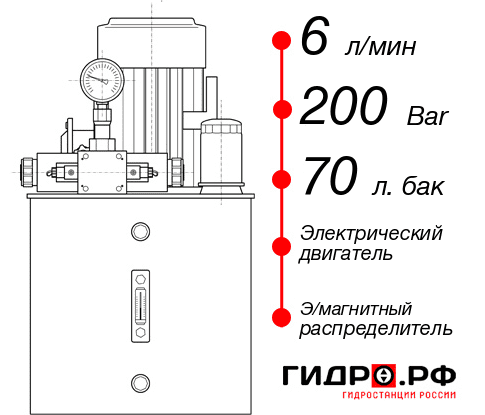 6 л/мин
200 Bar
70 л. бак
Электрический двигатель
Э/магнитный распределитель
ГИДРО.РФ
ГИДРОСТАНЦИИ РОССИИ