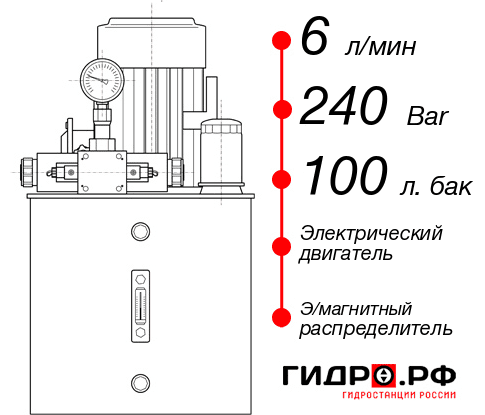 6 л/мин

240 Bar

100 л. бак

Электрический двигатель

Э/магнитный распределитель

ГИДРО.РФ
ГИДРОСТАНЦИИ РОССИИ