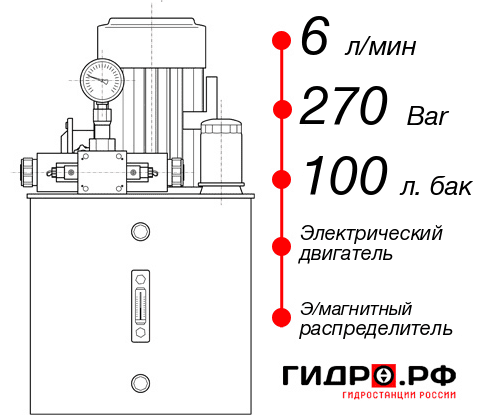 6 л/мин

270 Bar

100 л. бак

Электрический двигатель

Э/магнитный распределитель

ГИДРО.РФ

ГИДРОСТАНЦИИ РОССИИ