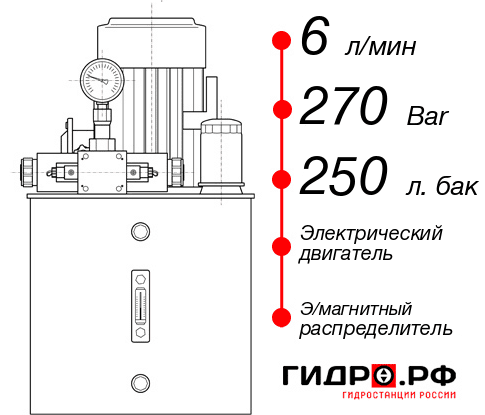 6 л/мин

270 Bar

250 л. бак

Электрический двигатель

Э/магнитный распределитель

ГИДРО.РФ
ГИДРОСТАНЦИИ РОССИИ