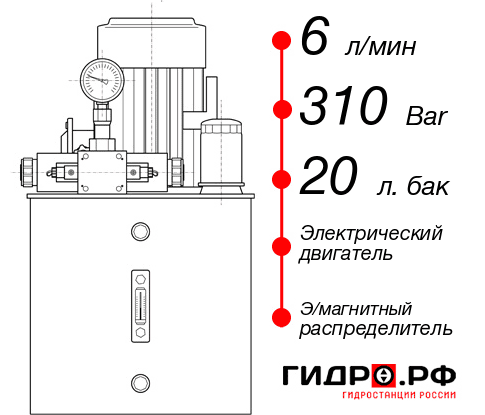 6 л/мин

310 Bar

20 л. бак

Электрический двигатель

Э/магнитный распределитель

ГИДРО.РФ
ГИДРОСТАНЦИИ РОССИИ