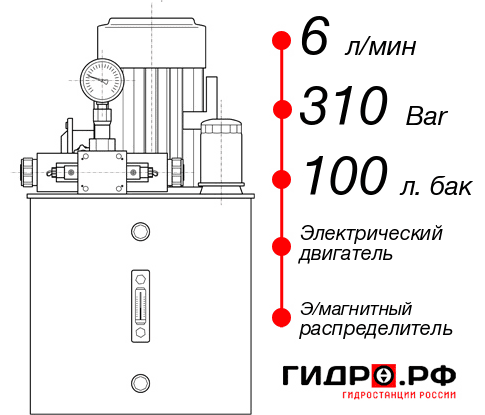 6 л/мин

310 Bar

100 л. бак

Электрический двигатель

Э/магнитный распределитель

ГИДРО.РФ
ГИДРОСТАНЦИИ РОССИИ