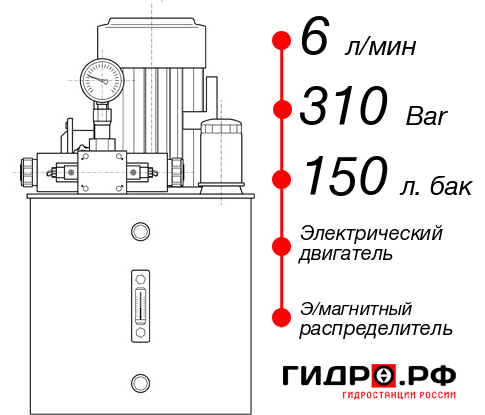 6 л/мин

310 Bar

150 л. бак

Электрический двигатель

Э/магнитный распределитель

ГИДРО.РФ
ГИДРОСТАНЦИИ РОССИИ