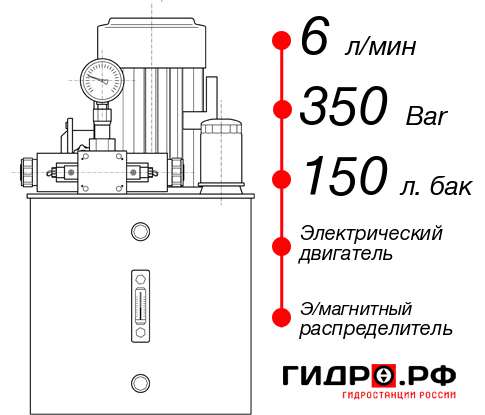 6 л/мин

350 Bar

150 л. бак

Электрический двигатель

Э/магнитный распределитель

ГИДРО.РФ
ГИДРОСТАНЦИИ РОССИИ