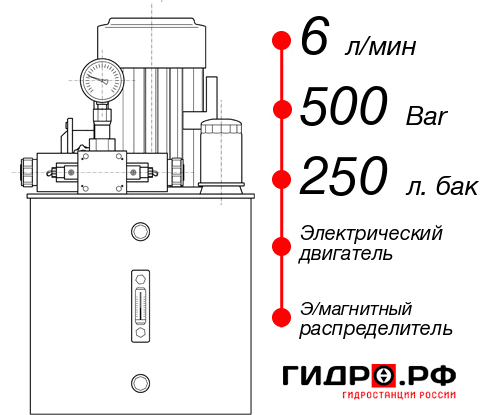 6 л/мин

500 Bar

250 л. бак

Электрический двигатель

Э/магнитный распределитель

ГИДРО.РФ
ГИДРОСТАНЦИИ РОССИИ