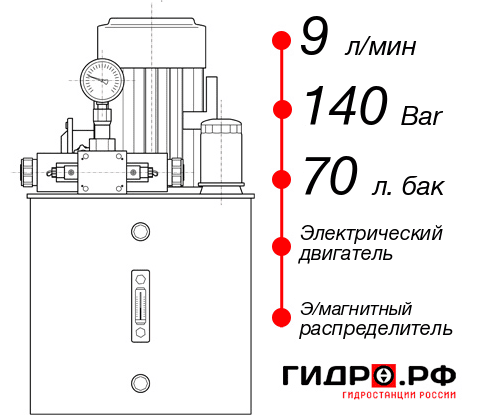 9 л/мин

140 Bar

70 л. бак

Электрический двигатель

Э/магнитный распределитель

ГИДРО.РФ
ГИДРОСТАНЦИИ РОССИИ