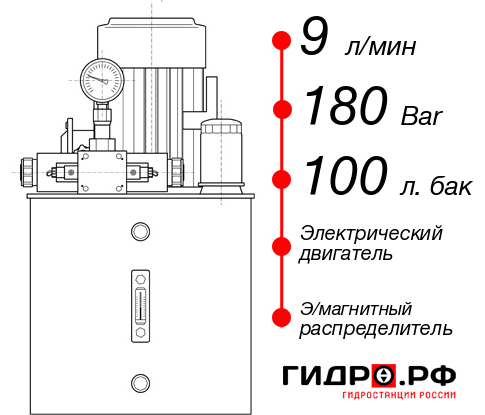 9 л/мин

180 Bar

100 л. бак

Электрический двигатель

Э/магнитный распределитель

ГИДРО.РФ
ГИДРОСТАНЦИИ РОССИИ