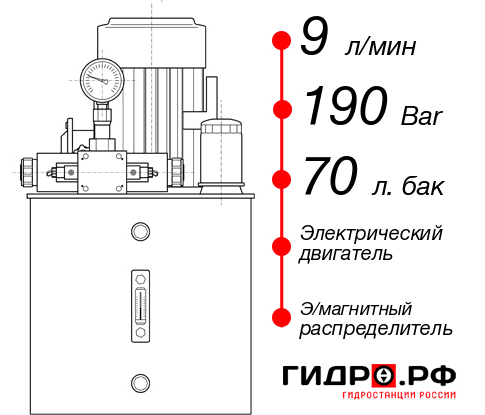 9 л/мин
190 Bar
70 л. бак
Электрический двигатель
Э/магнитный распределитель
ГИДРО.РФ
ГИДРОСТАНЦИИ РОССИИ