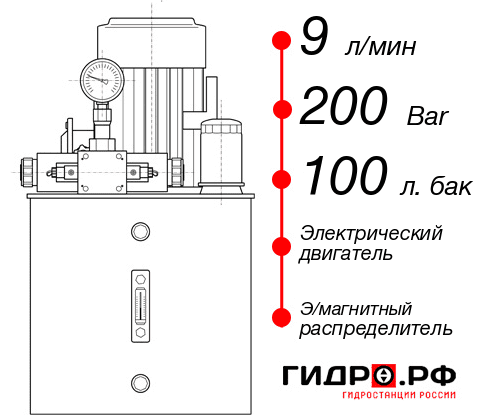 9 л/мин

200 Bar

100 л. бак

Электрический двигатель

Э/магнитный распределитель

ГИДРО.РФ
ГИДРОСТАНЦИИ РОССИИ