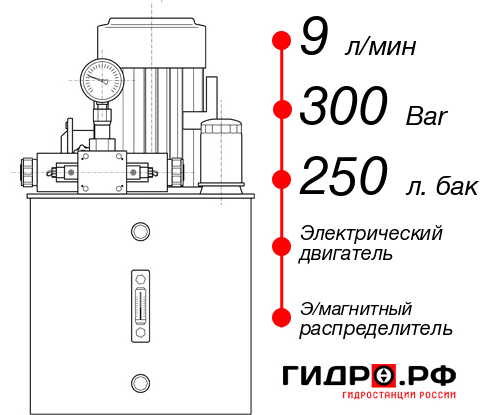 9 л/мин
300 Bar
250 л. бак
Электрический двигатель
Э/магнитный распределитель
ГИДРО.РФ
ГИДРОСТАНЦИИ РОССИИ