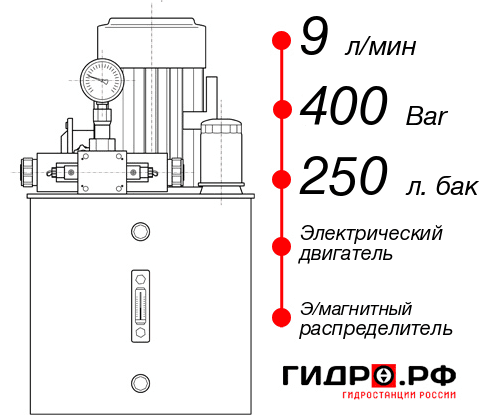 9 л/мин
400 Bar
250 л. бак
Электрический двигатель
Э/магнитный распределитель
ГИДРО.РФ
ГИДРОСТАНЦИИ РОССИИ