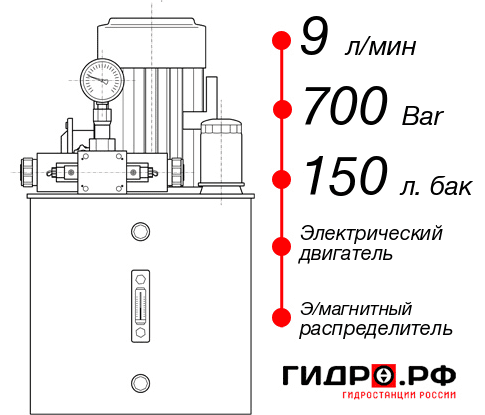 9 л/мин

700 Bar

150 л. бак

Электрический двигатель

Э/магнитный распределитель

ГИДРО.РФ
ГИДРОСТАНЦИИ РОССИИ