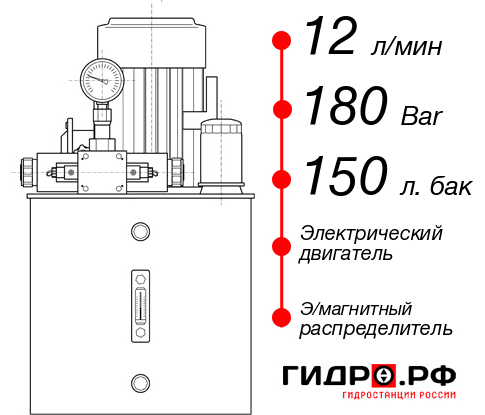 12 л/мин
180 Bar
150 л. бак
Электрический двигатель
Э/магнитный распределитель
ГИДРО.РФ
ГИДРОСТАНЦИИ РОССИИ