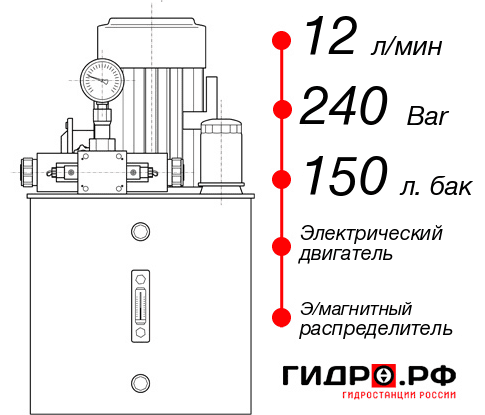 12 л/мин
240 Bar
150 л. бак
Электрический двигатель
Э/магнитный распределитель

ГИДРО.РФ
ГИДРОСТАНЦИИ РОССИИ