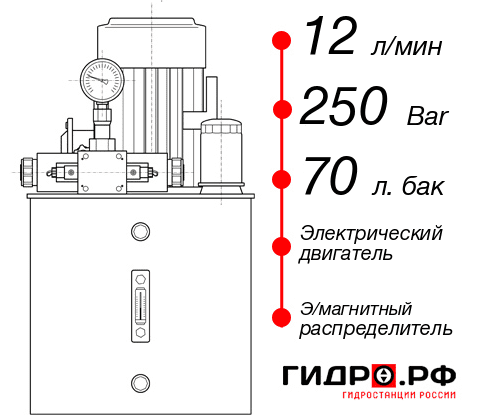 12 л/мин

250 Bar

70 л. бак

Электрический двигатель

Э/магнитный распределитель

ГИДРО.РФ
ГИДРОСТАНЦИИ РОССИИ