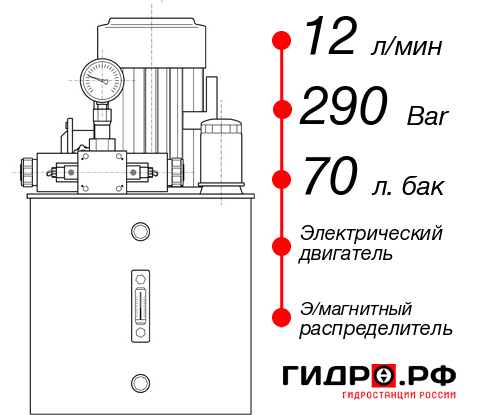 12 л/мин

290 Bar

70 л. бак

Электрический двигатель

Э/магнитный распределитель

ГИДРО.РФ

ГИДРОСТАНЦИИ РОССИИ