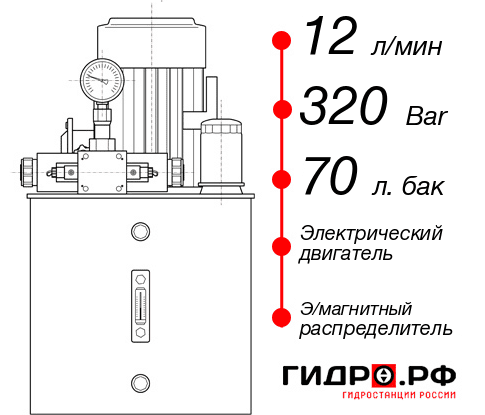 12 л/мин

320 Bar

70 л. бак

Электрический двигатель

Э/магнитный распределитель

ГИДРО.РФ
ГИДРОСТАНЦИИ РОССИИ